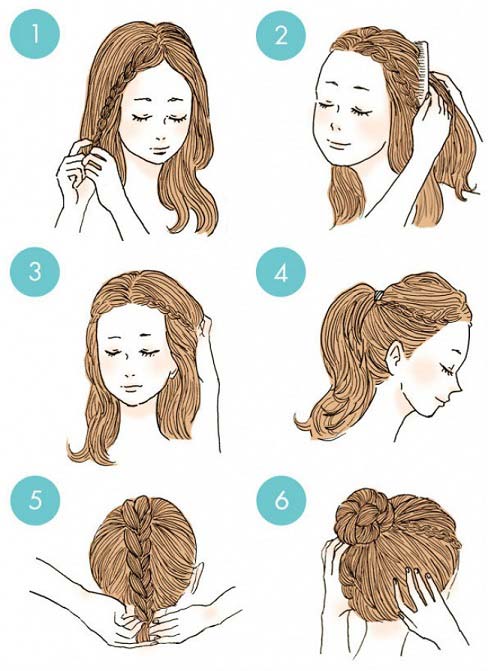 1

2

3

4

5

6