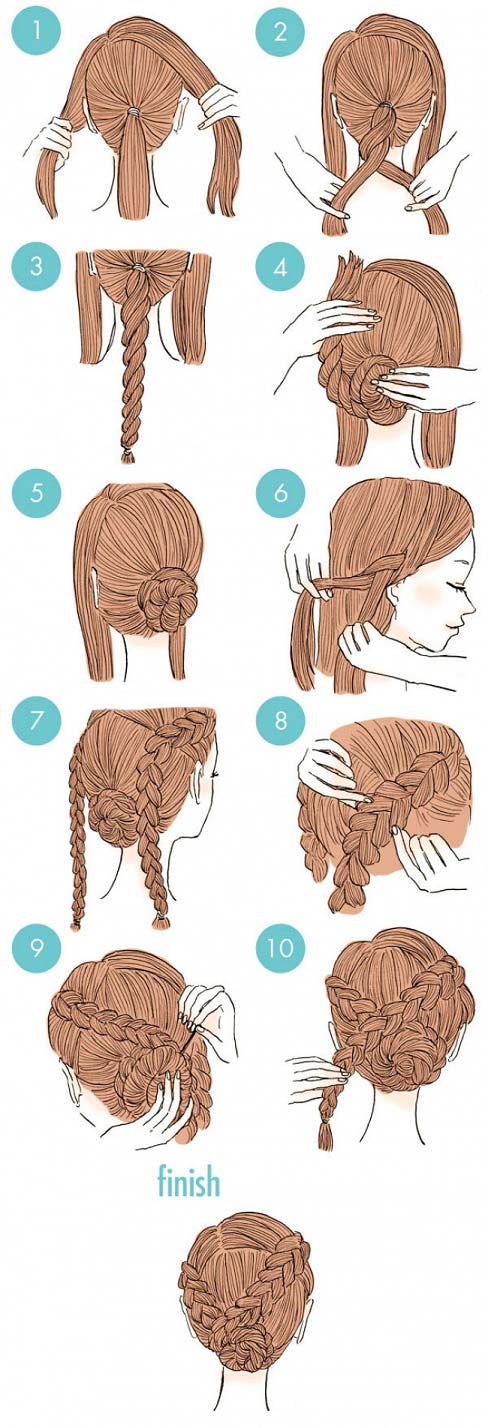 1

2

3

4

5

6

7

8

9

10

finish