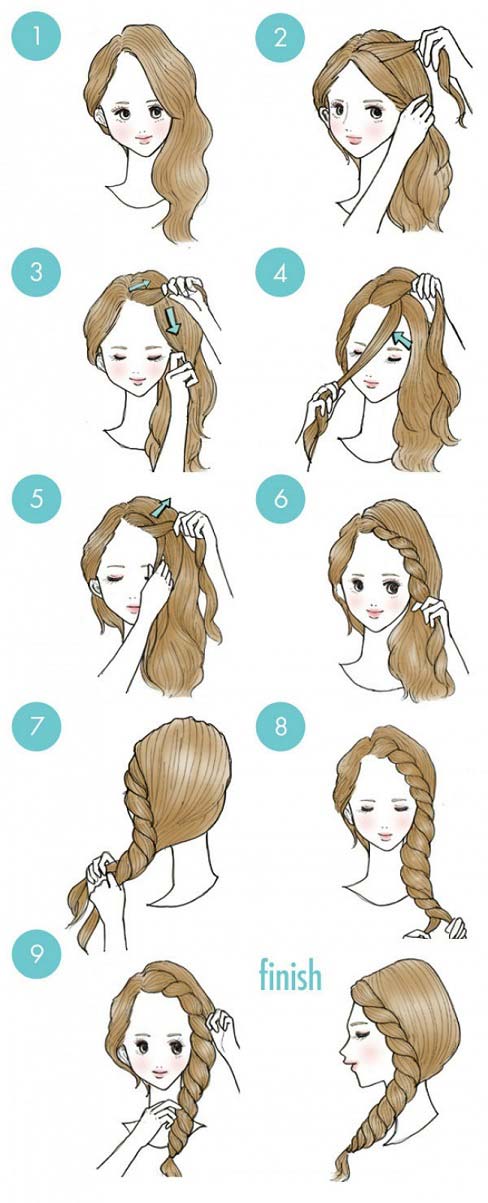 1

2

3

4

5

6

7

8

9

finish