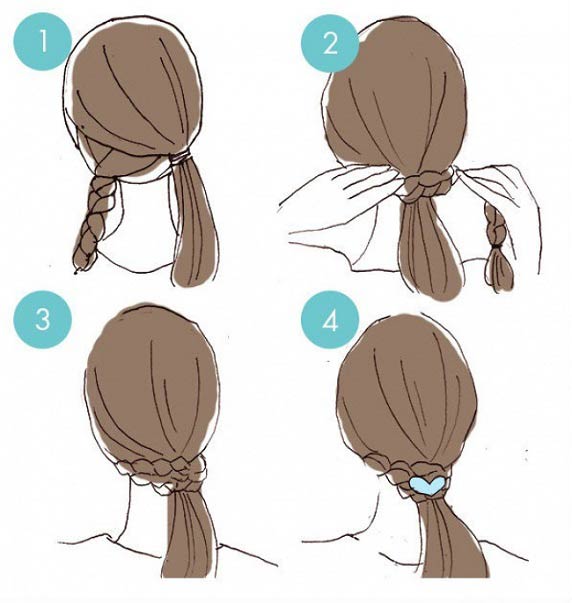 1

2

3

4