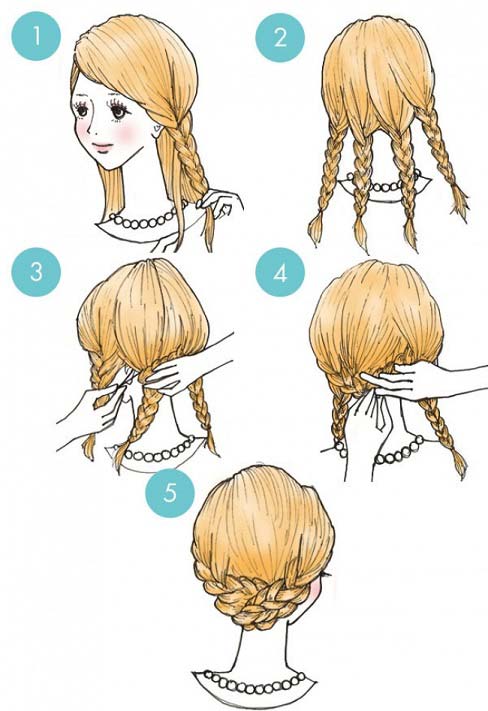 1

2

3

4

5